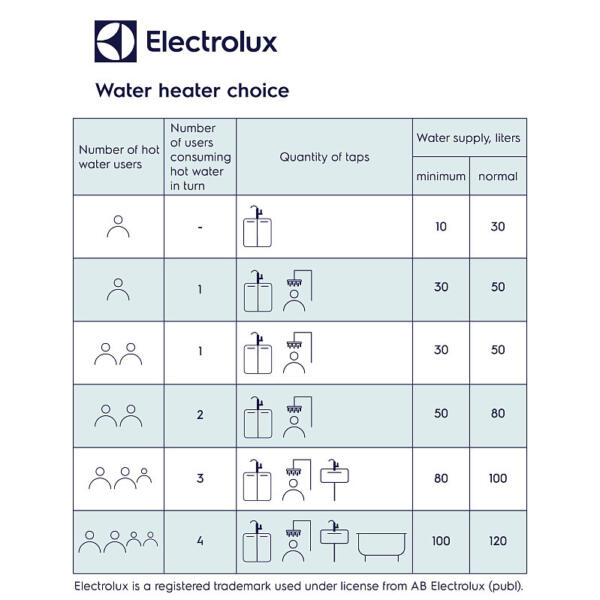 Electrolux

Water heater choice

| Number of hot water users | Number of users consuming hot water in turn | Quantity of taps | Water supply, liters minimum | Water supply, liters normal |
|---|---|---|---|---|
| | - | | 10 | 30 |
| | 1 | | 30 | 50 |
| | 1 | | 30 | 50 |
| | 2 | | 50 | 80 |
| | 3 | | 80 | 100 |
| | 4 | | 100 | 120 |

Electrolux is a registered trademark used under license from AB Electrolux (publ).