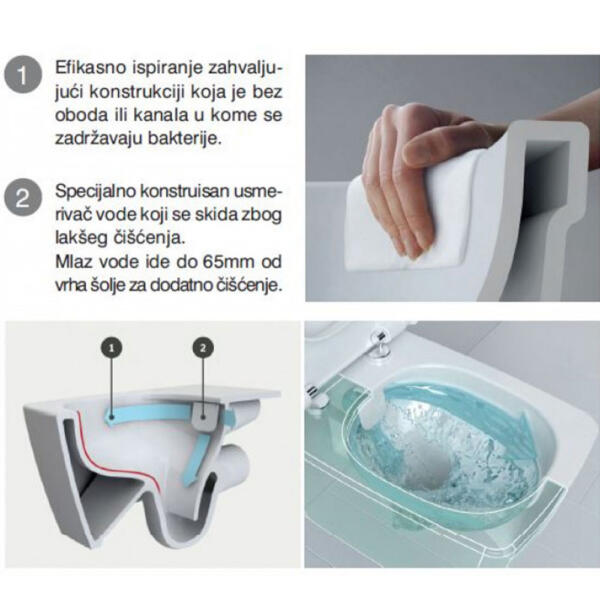 1 Efikasno ispiranje zahvaljujući konstrukciji koja je bez oboda ili kanala u kome se zadržavaju bakterije.

2 Specijalno konstruisan usmerivač vode koji se skida zbog lakšeg čišćenja.
Mlaz vode ide do 65mm od vrha šolje za dodatno čišćenje.

1

2