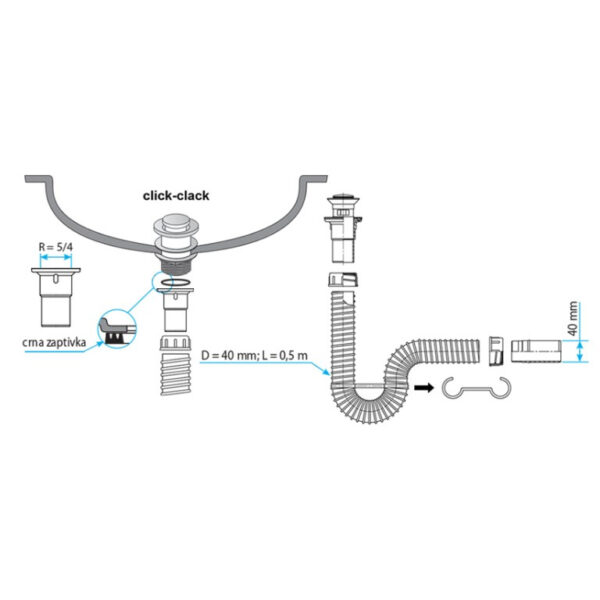 click-clack

R = 5/4

crna zaptivka

D = 40 mm; L = 0,5 m

40 mm