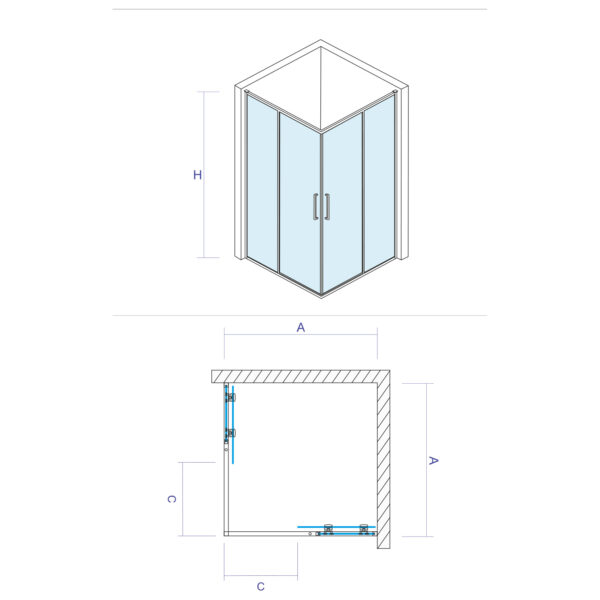 H

A

A

C

C