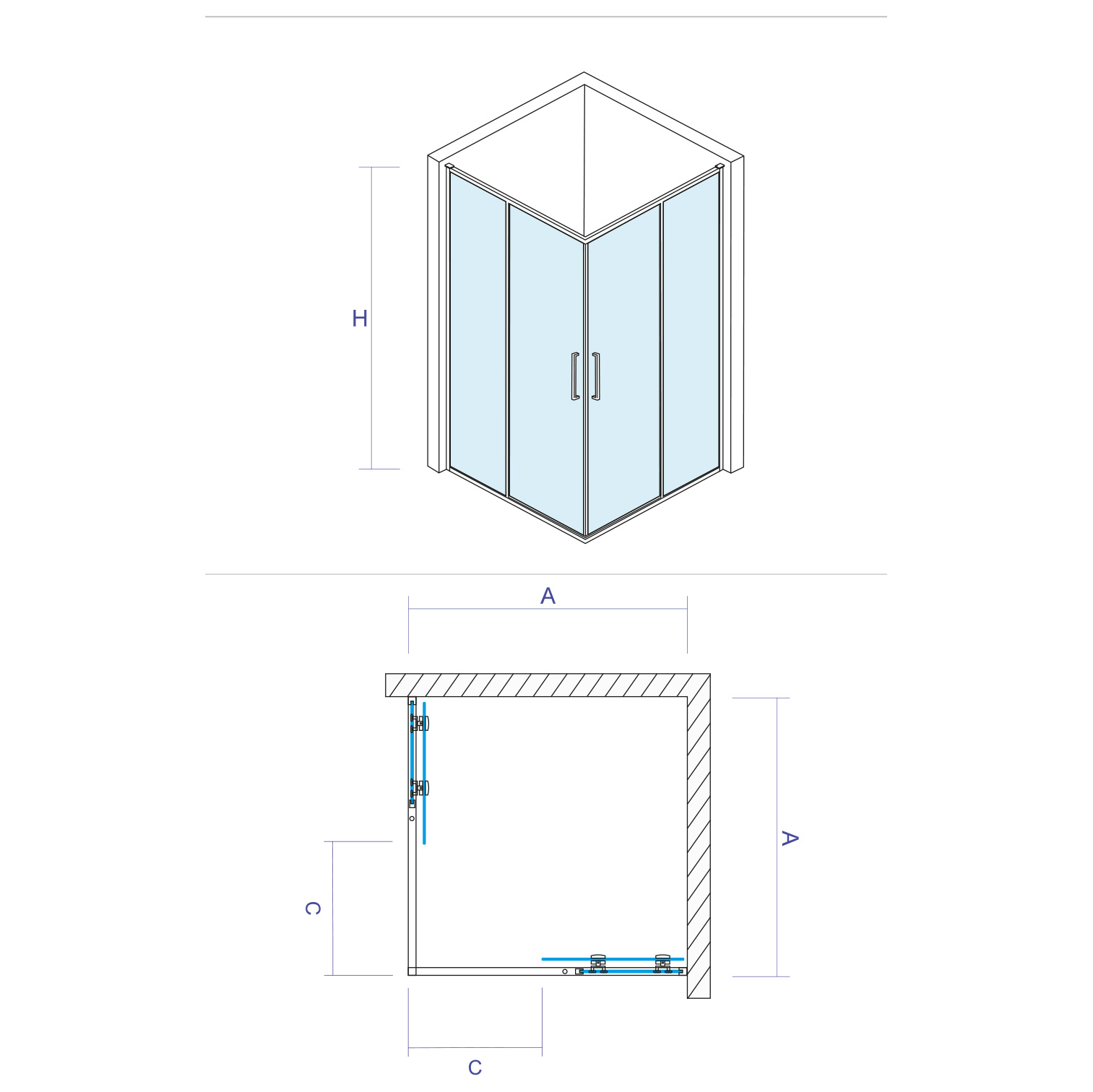 H

A

A

C

C